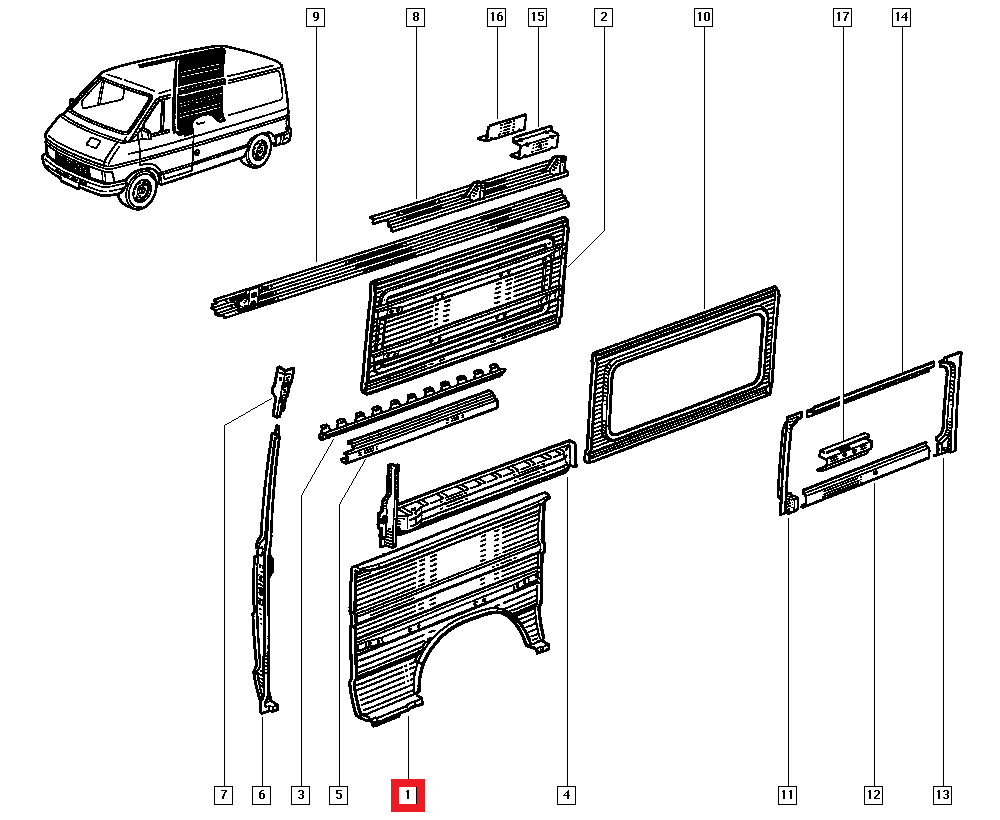 9
8
16
15
2
10
17
14
7
6
3
5
1
4
11
12
13